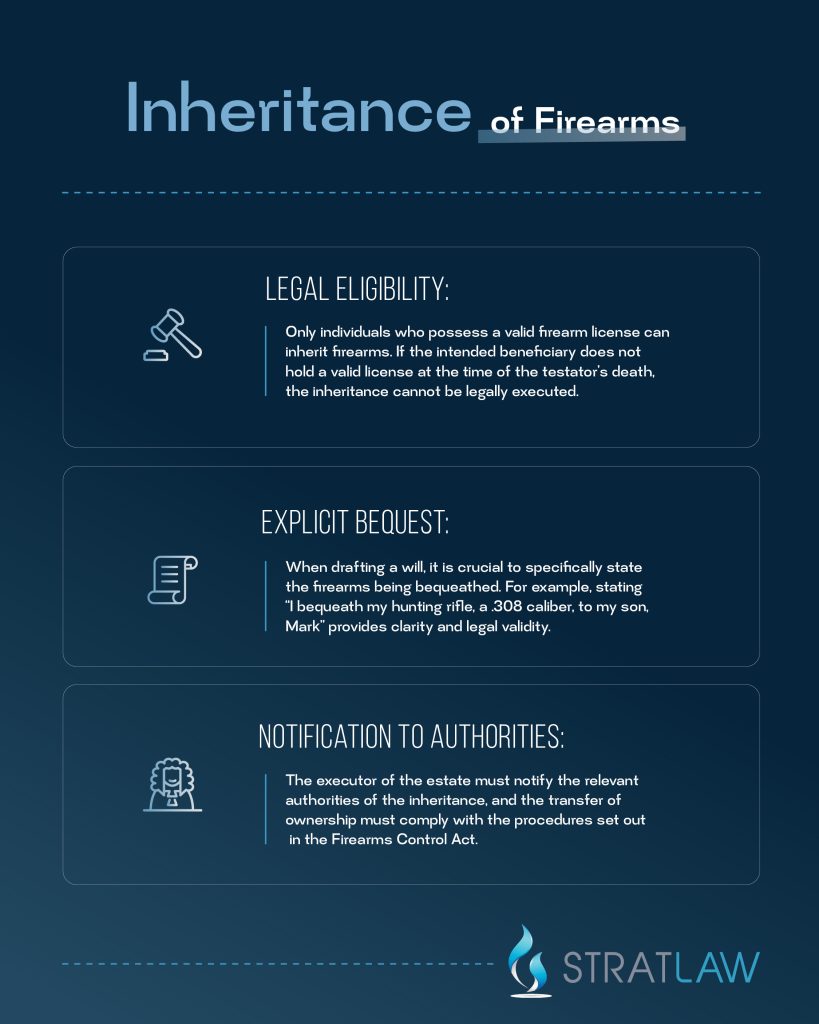 Inheritance of Firearms

LEGAL ELIGIBILITY:

Only individuals who possess a valid firearm license can inherit firearms. If the intended beneficiary does not hold a valid license at the time of the testator's death, the inheritance cannot be legally executed.

EXPLICIT BEQUEST:

When drafting a will, it is crucial to specifically state the firearms being bequeathed. For example, stating "I bequeath my hunting rifle, a .308 caliber, to my son, Mark" provides clarity and legal validity.

NOTIFICATION TO AUTHORITIES:

The executor of the estate must notify the relevant authorities of the inheritance, and the transfer of ownership must comply with the procedures set out in the Firearms Control Act.

STRATLAW